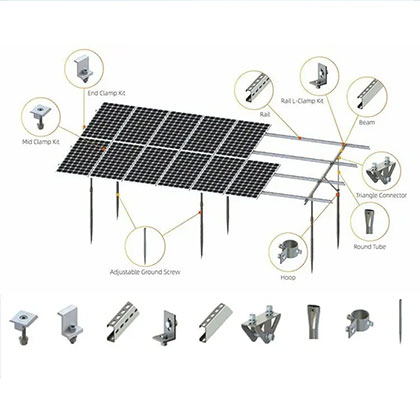 End Clamp Kit

Mid Clamp Kit

Rail

Rail L-Clamp Kit

Beam

Triangle Connector

Round Tube

Hoop

Adjustable Ground Screw